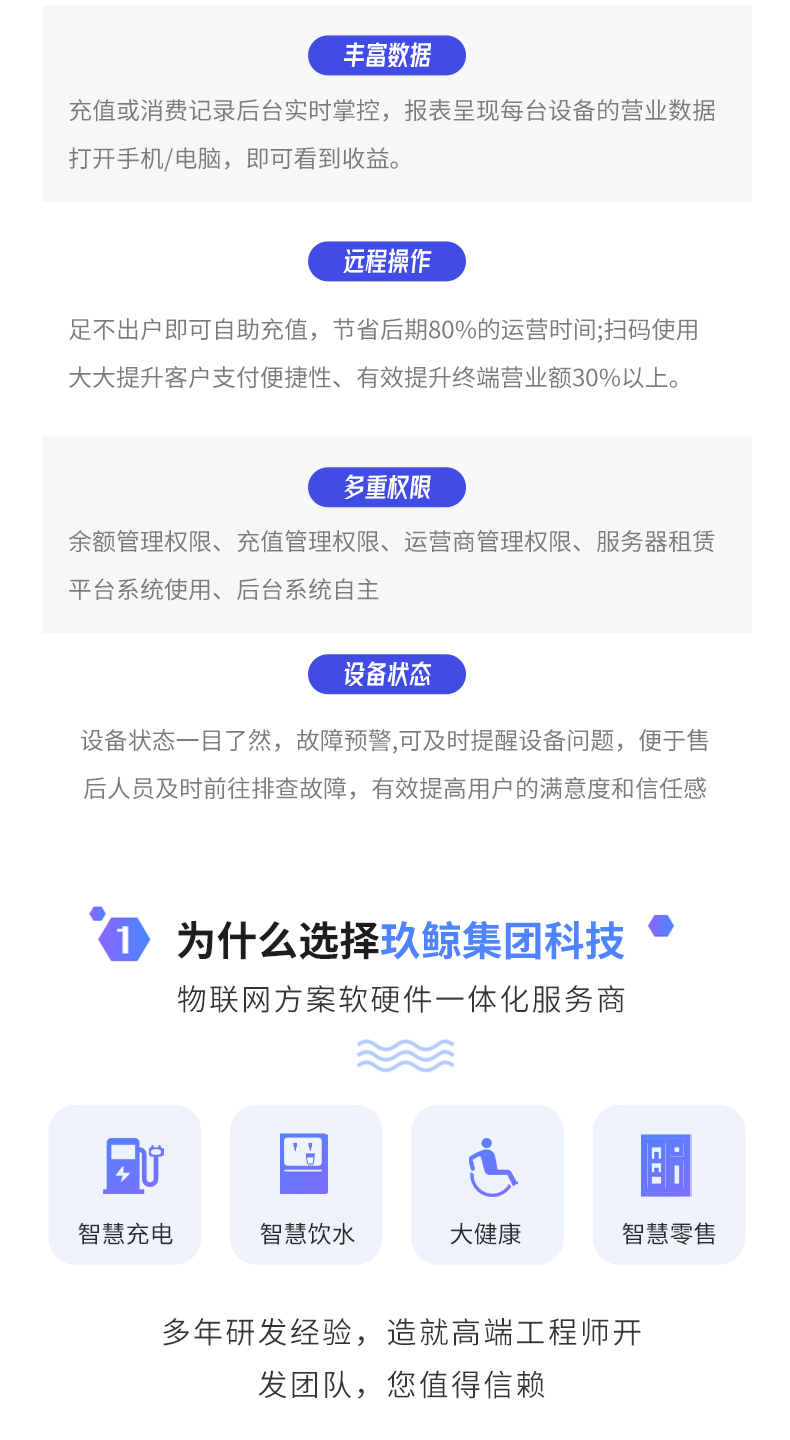 丰富数据

充值或消费记录后台实时掌控，报表呈现每台设备的营业数据打开手机/电脑，即可看到收益。

远程操作

足不出户即可自助充值，节省后期80%的运营时间;扫码使用大大提升客户支付便捷性、有效提升终端营业额30%以上。

多重权限

余额管理权限、充值管理权限、运营商管理权限、服务器租赁平台系统使用、后台系统自主

设备状态

设备状态一目了然，故障预警,可及时提醒设备问题，便于售后人员及时前往排查故障，有效提高用户的满意度和信任感

1

为什么选择玖鲸集团科技

物联网方案软硬件一体化服务商

智慧充电

智慧饮水

大健康

智慧零售

多年研发经验，造就高端工程师开发团队，您值得信赖